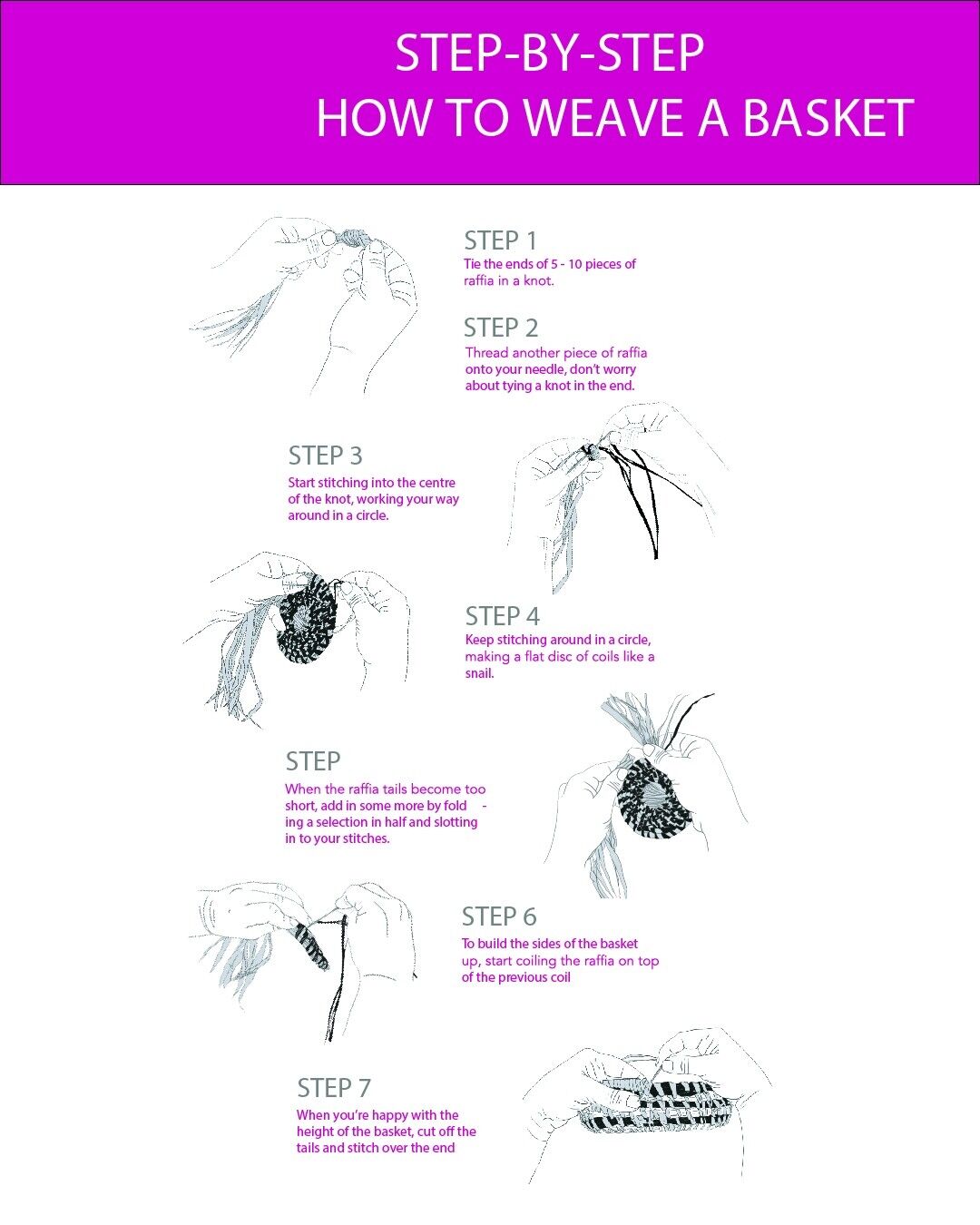 STEP-BY-STEP
HOW TO WEAVE A BASKET

STEP 1
Tie the ends of 5 - 10 pieces of raffia in a knot.

STEP 2
Thread another piece of raffia onto your needle, don't worry about tying a knot in the end.

STEP 3
Start stitching into the centre of the knot, working your way around in a circle.

STEP 4
Keep stitching around in a circle, making a flat disc of coils like a snail.

STEP
When the raffia tails become too short, add in some more by folding a selection in half and slotting in to your stitches.

STEP 6
To build the sides of the basket up, start coiling the raffia on top of the previous coil

STEP 7
When you're happy with the height of the basket, cut off the tails and stitch over the end