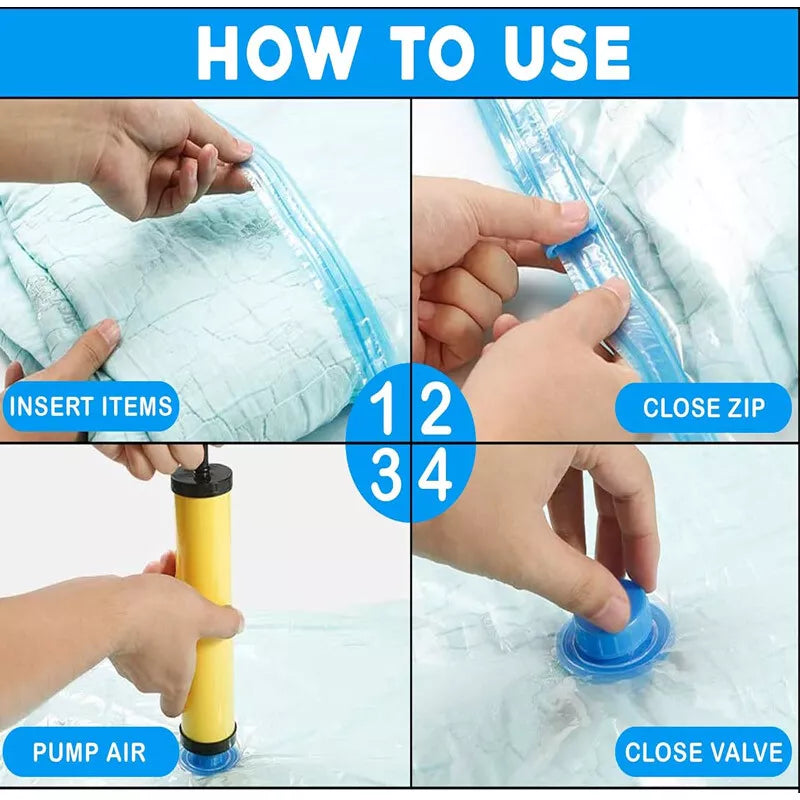 HOW TO USE

INSERT ITEMS

1

2

CLOSE ZIP

3

4

PUMP AIR

CLOSE VALVE